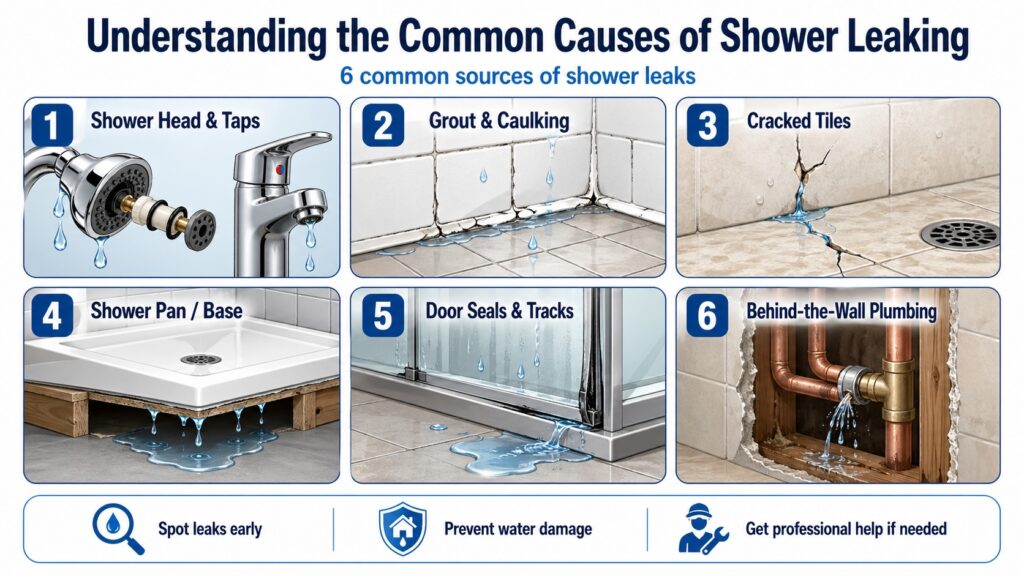 Understanding the Common Causes of Shower Leaking

6 common sources of shower leaks

1 Shower Head & Taps

2 Grout & Caulking

3 Cracked Tiles

4 Shower Pan / Base

5 Door Seals & Tracks

6 Behind-the-Wall Plumbing

Spot leaks early

Prevent water damage

Get professional help if needed