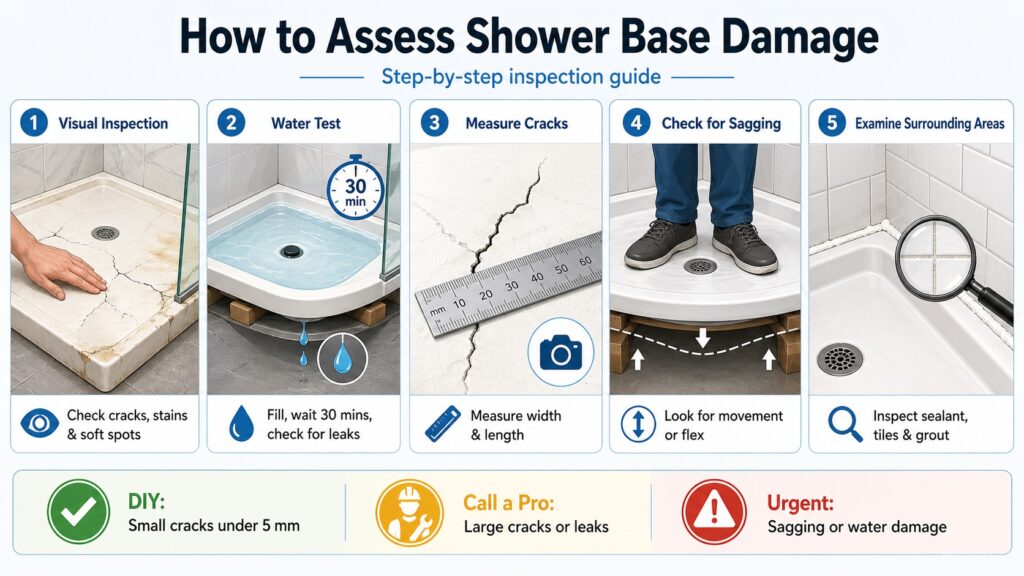 How to Assess Shower Base Damage

Step-by-step inspection guide

1 Visual Inspection

Check cracks, stains & soft spots

2 Water Test

30 min

Fill, wait 30 mins, check for leaks

3 Measure Cracks

mm 10 20 30 40 50 60

Measure width & length

4 Check for Sagging

Look for movement or flex

5 Examine Surrounding Areas

Inspect sealant, tiles & grout

DIY:
Small cracks under 5 mm

Call a Pro:
Large cracks or leaks

Urgent:
Sagging or water damage